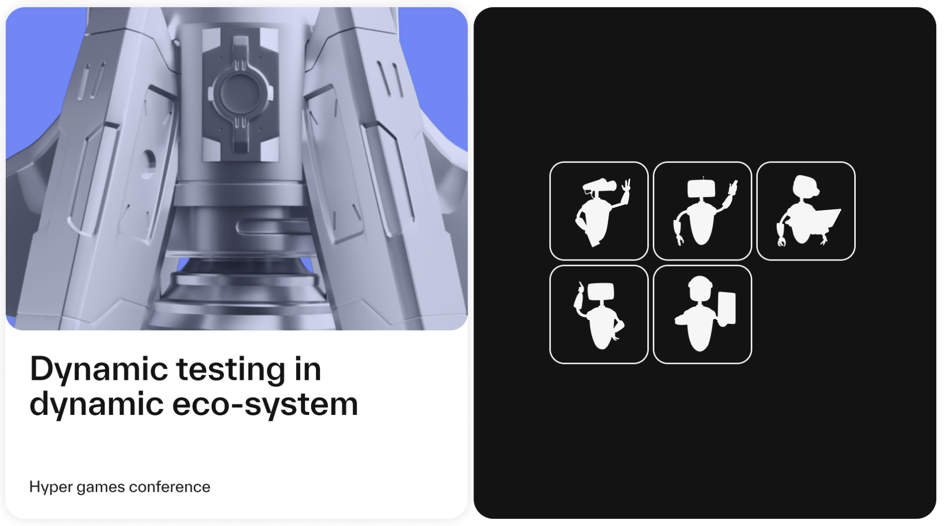 Dynamic testing in dynamic eco-system

Hyper games conference